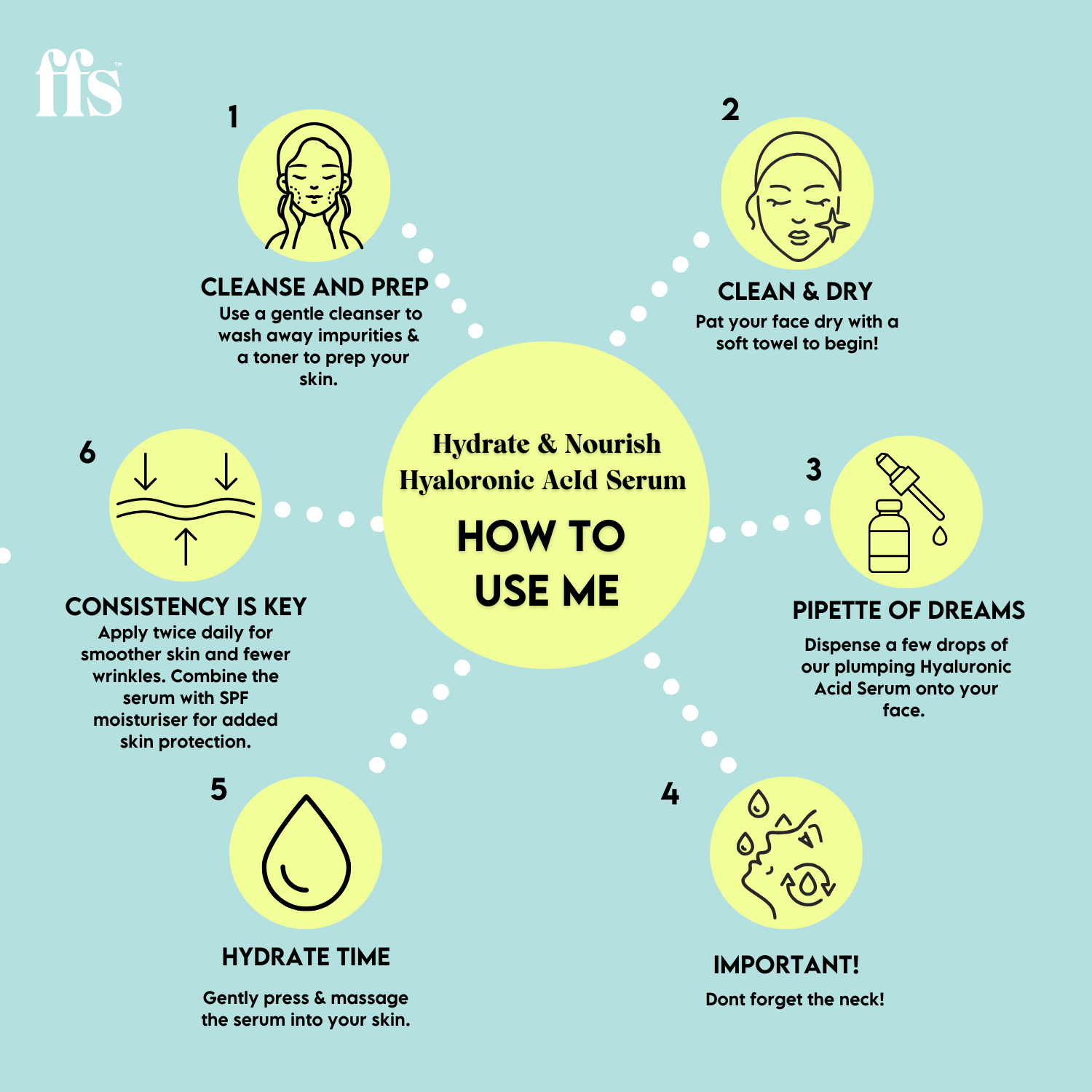 ffs™

Hydrate & Nourish
Hyaloronic AcId Serum

HOW TO USE ME

1

CLEANSE AND PREP

Use a gentle cleanser to wash away impurities & a toner to prep your skin.

2

CLEAN & DRY

Pat your face dry with a soft towel to begin!

3

PIPETTE OF DREAMS

Dispense a few drops of our plumping Hyaluronic Acid Serum onto your face.

4

IMPORTANT!

Dont forget the neck!

5

HYDRATE TIME

Gently press & massage the serum into your skin.

6

CONSISTENCY IS KEY

Apply twice daily for smoother skin and fewer wrinkles. Combine the serum with SPF moisturiser for added skin protection.